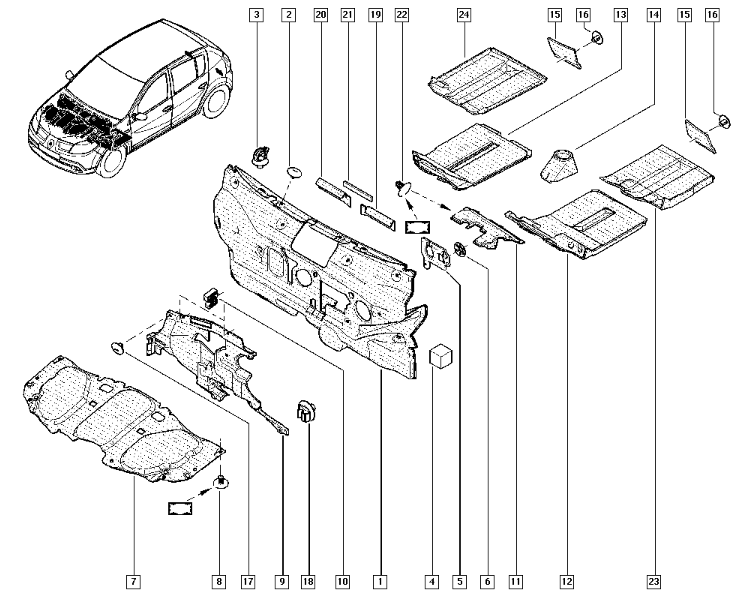 3 2 20 21 19 22 24 15 16 13 14 15 16

7 8 17 9 18 10 1 4 5 6 11 12 23