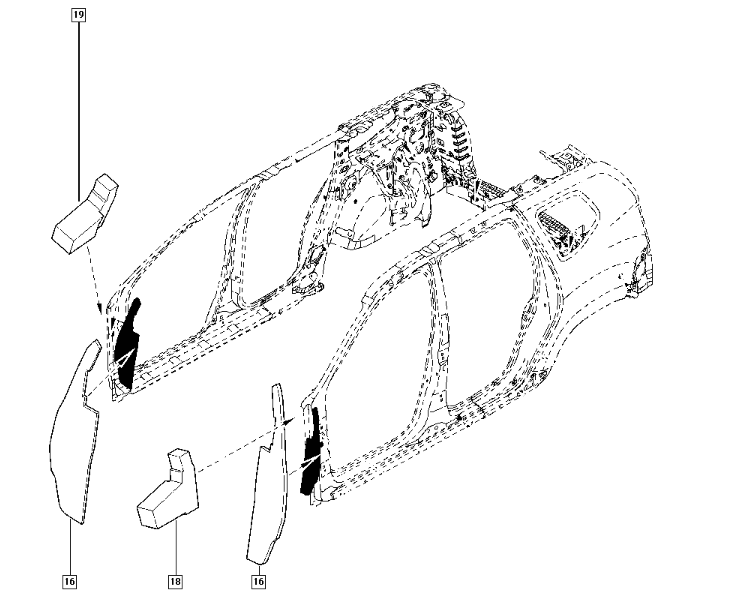 19

16

18

16