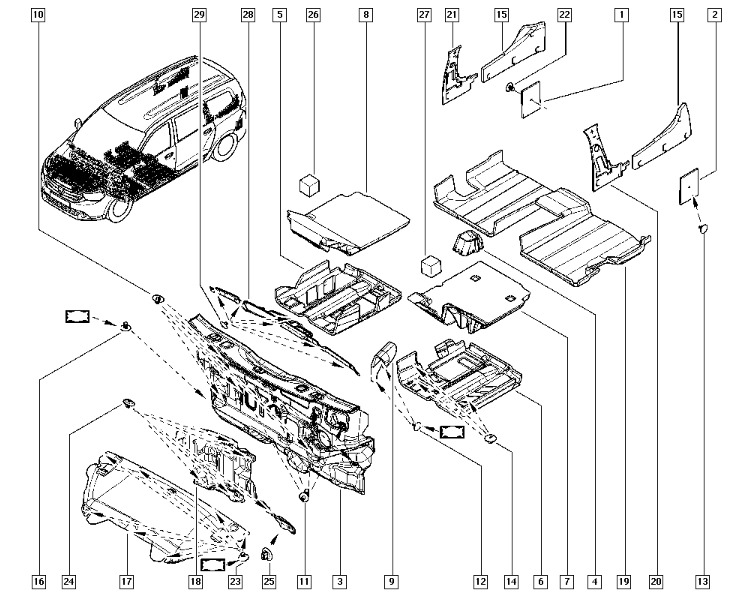 10
29
28
5
26
8
27
21
15
22
1
15
2
16
24
17
18
23
25
11
3
9
12
14
6
7
4
19
20
13