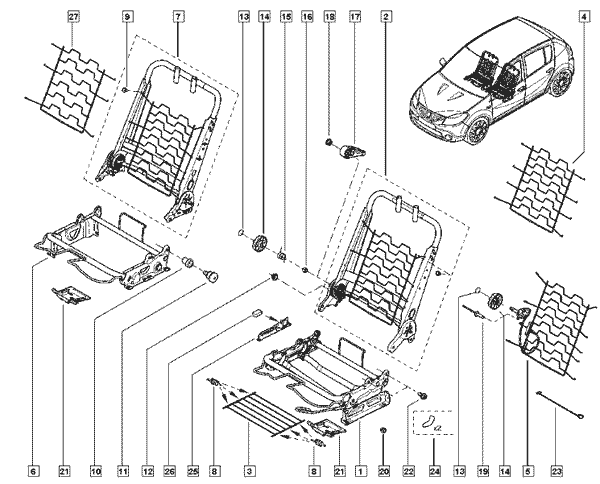 27
9
7
13
14
15
16
18
17
2
4
6
21
10
11
12
26
25
8
3
8
21
1
20
22
24
13
19
14
5
23