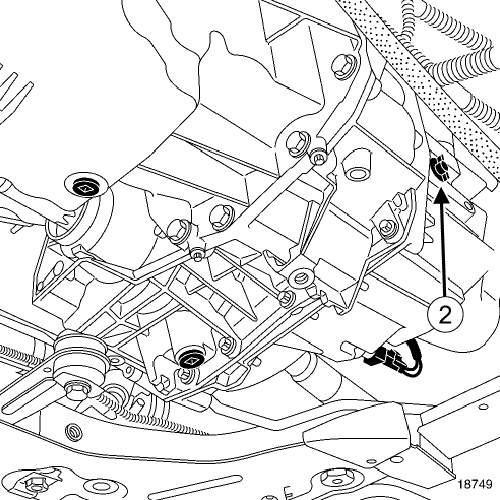 2

18749