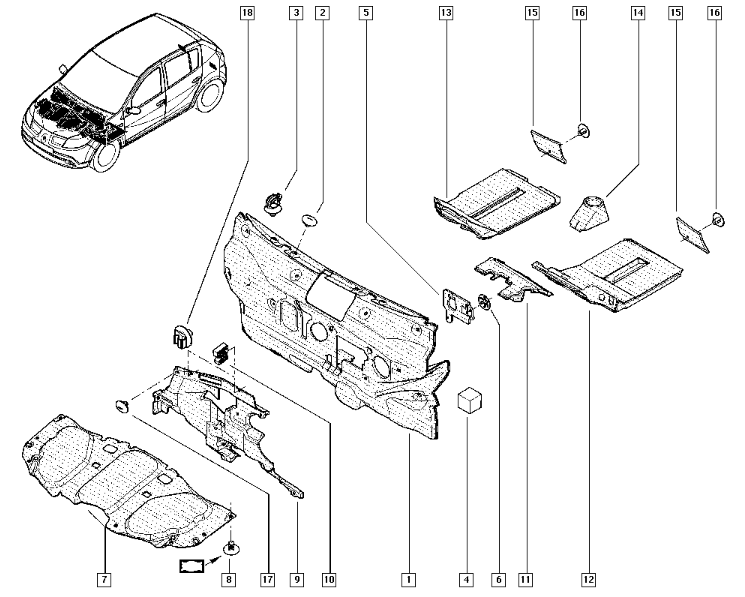 18
3
2
5
13
15
16
14
15
16
7
8
17
9
10
1
4
6
11
12