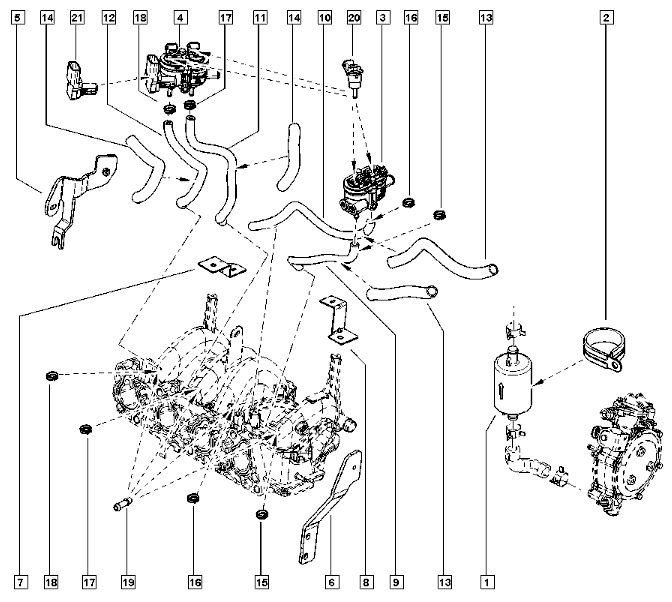 5 14 21 12 18 4 17 11 14 10 20 3 16 15 13 2

7 18 17 19 16 15 6 8 9 13 1