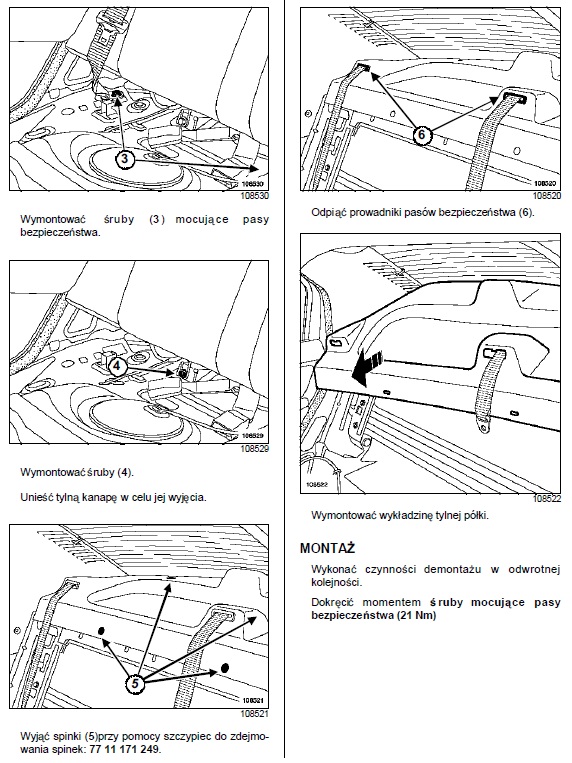 3

108530

108530

Wymontować śruby (3) mocujące pasy bezpieczeństwa.

4

108529

108529

Wymontować śruby (4).

Unieść tylną kanapę w celu jej wyjęcia.

5

108521

108521

Wyjąć spinki (5)przy pomocy szczypiec do zdejmowania spinek: 77 11 171 249.

6

108520

108520

Odpiąć prowadniki pasów bezpieczeństwa (6).

108522

108522

Wymontować wykładzinę tylnej półki.

MONTAŻ

Wykonać czynności demontażu w odwrotnej kolejności.

Dokręcić momentem śruby mocujące pasy bezpieczeństwa (21 Nm)